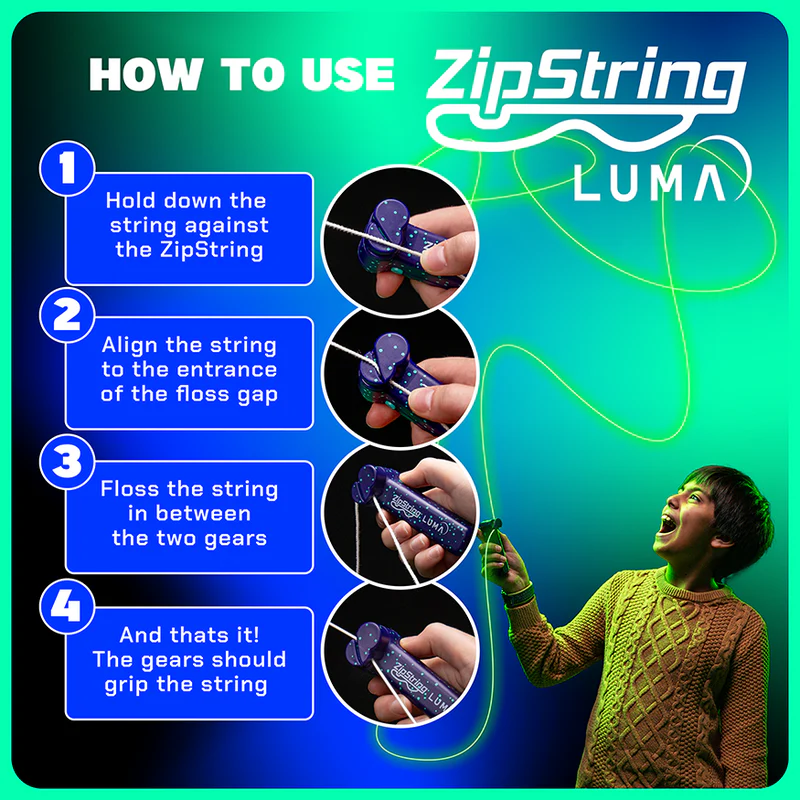 HOW TO USE ZipString LUMA

1
Hold down the string against the ZipString

2
Align the string to the entrance of the floss gap

3
Floss the string in between the two gears

ZipString LUMA

4
And thats it! The gears should grip the string

ZipString LUMA